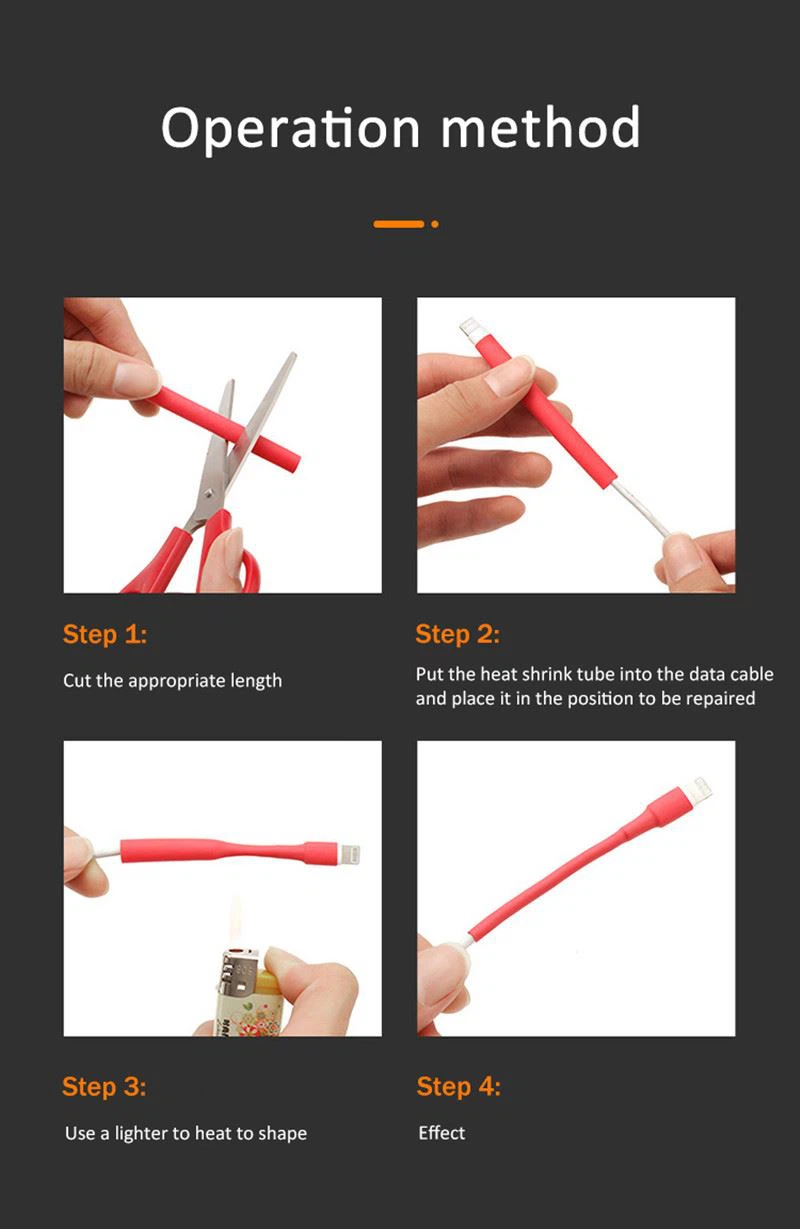 Operation method

Step 1:

Cut the appropriate length

Step 2:

Put the heat shrink tube into the data cable and place it in the position to be repaired

Step 3:

Use a lighter to heat to shape

Step 4:

Effect